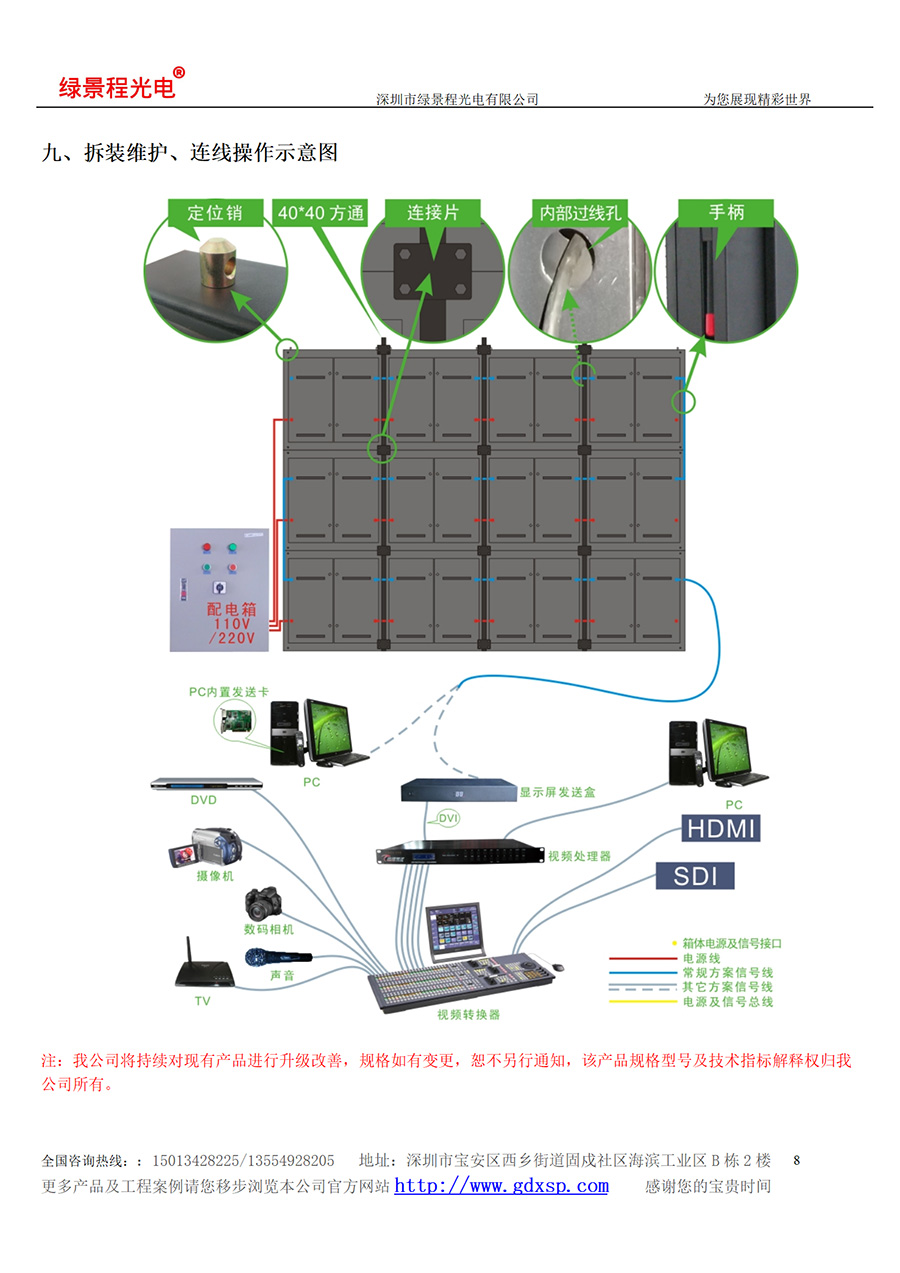 绿景程光电®

深圳市绿景程光电有限公司

为您展现精彩世界

九、拆装维护、连线操作示意图

定位销

40*40 方通

连接片

内部过线孔

手柄

配电箱
110V
/220V

PC内置发送卡

PC

DVD

摄像机

数码相机

声音

TV

显示屏发送盒

DVI

视频处理器

视频转换器

PC

HDMI

SDI

箱体电源及信号接口
电源线
常规方案信号线
其它方案信号线
电源及信号总线

注：我公司将持续对现有产品进行升级改善，规格如有变更，恕不另行通知，该产品规格型号及技术指标解释权归我公司所有。

全国咨询热线：：15013428225/13554928205　地址：深圳市宝安区西乡街道固戍社区海滨工业区 B 栋 2 楼　8

更多产品及工程案例请您移步浏览本公司官方网站 http://www.gdxsp.com　感谢您的宝贵时间